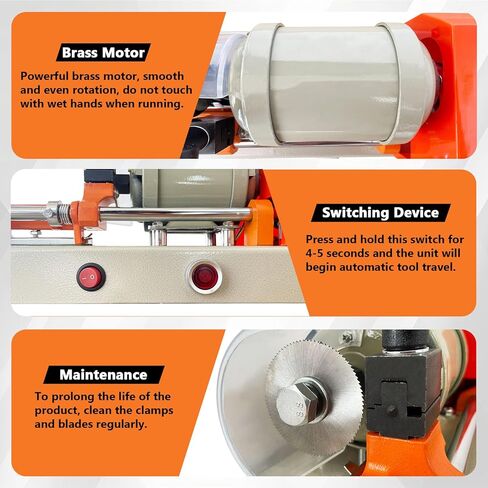 Brass Motor

Powerful brass motor, smooth and even rotation, do not touch with wet hands when running.

Switching Device

Press and hold this switch for 4-5 seconds and the unit will begin automatic tool travel.

Maintenance

To prolong the life of the product, clean the clamps and blades regularly.