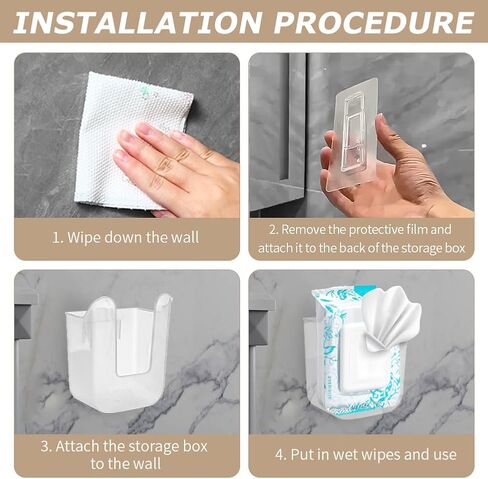 INSTALLATION PROCEDURE

1. Wipe down the wall

2. Remove the protective film and attach it to the back of the storage box

3. Attach the storage box to the wall

4. Put in wet wipes and use