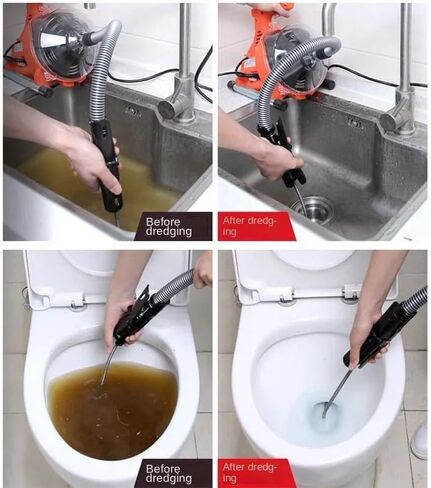 Before dredging

After dredging

Before dredging

After dredging