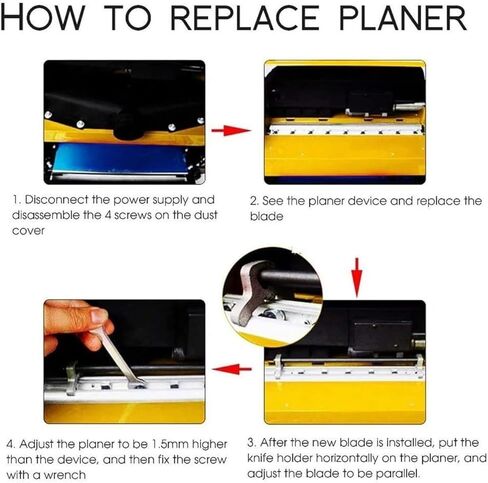 HOW TO REPLACE PLANER

1. Disconnect the power supply and disassemble the 4 screws on the dust cover

2. See the planer device and replace the blade

4. Adjust the planer to be 1.5mm higher than the device, and then fix the screw with a wrench

3. After the new blade is installed, put the knife holder horizontally on the planer, and adjust the blade to be parallel.