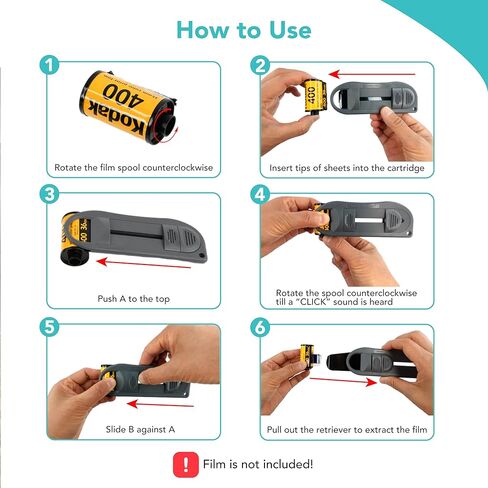 How to Use

1
Kodak 400
Rotate the film spool counterclockwise

2
400
Insert tips of sheets into the cartridge

3
00 36
Push A to the top

4
Rotate the spool counterclockwise till a "CLICK" sound is heard

5
Slide B against A

6
Pull out the retriever to extract the film

!
Film is not included!