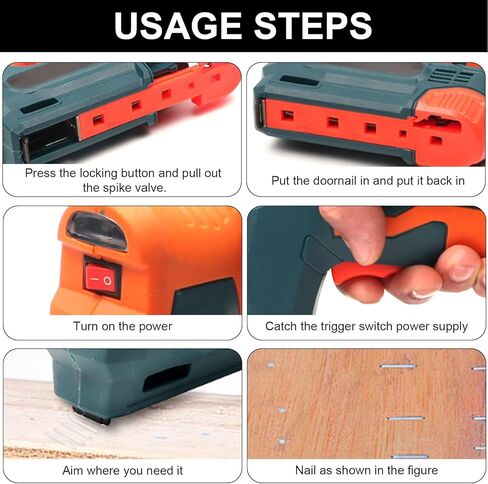 USAGE STEPS

Press the locking button and pull out the spike valve.

Put the doornail in and put it back in

Turn on the power

Catch the trigger switch power supply

Aim where you need it

Nail as shown in the figure