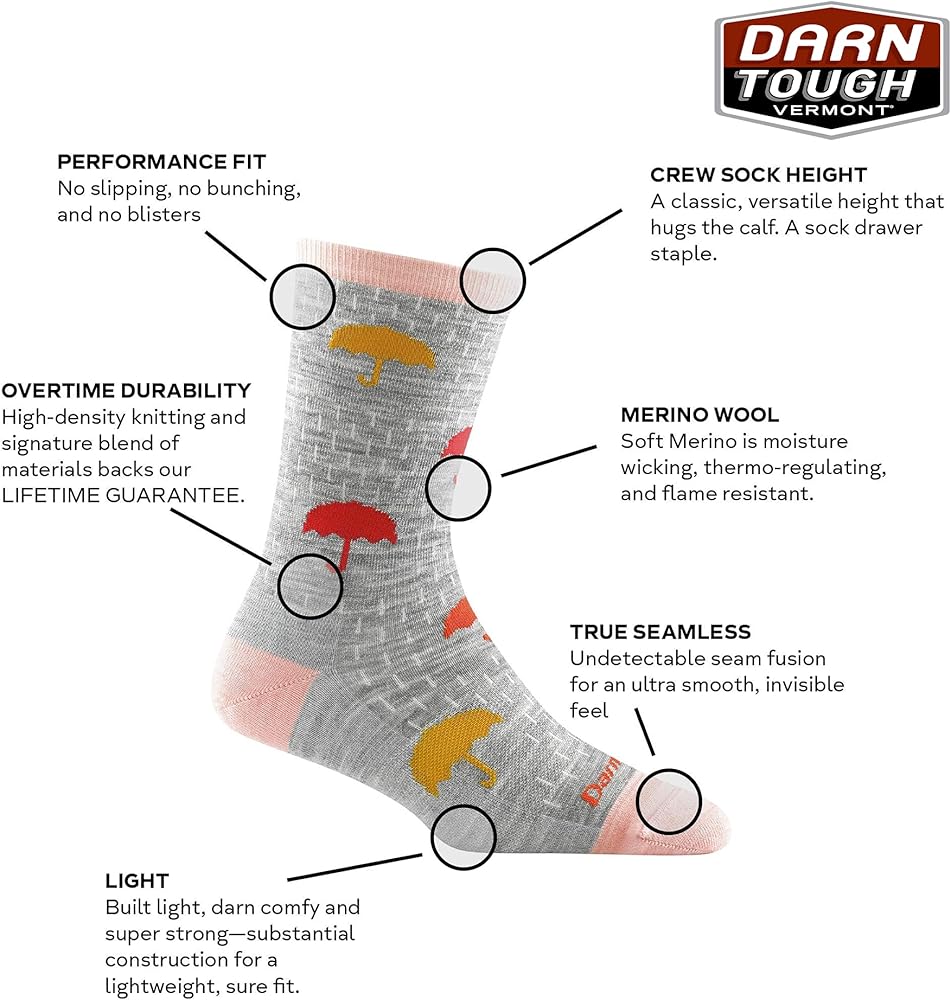 DARN TOUGH VERMONT

PERFORMANCE FIT
No slipping, no bunching, and no blisters

CREW SOCK HEIGHT
A classic, versatile height that hugs the calf. A sock drawer staple.

OVERTIME DURABILITY
High-density knitting and signature blend of materials backs our LIFETIME GUARANTEE.

MERINO WOOL
Soft Merino is moisture wicking, thermo-regulating, and flame resistant.

TRUE SEAMLESS
Undetectable seam fusion for an ultra smooth, invisible feel

Darn

LIGHT
Built light, darn comfy and super strong—substantial construction for a lightweight, sure fit.