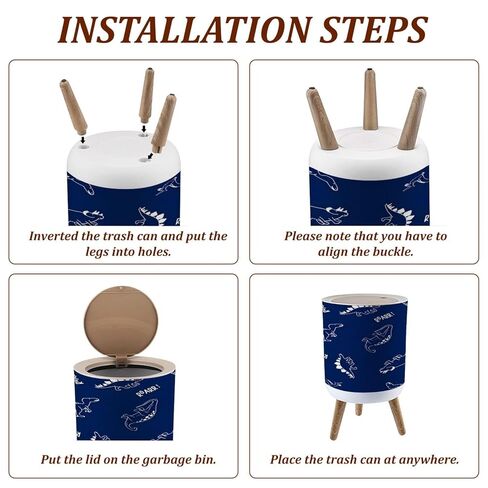 INSTALLATION STEPS

Inverted the trash can and put the legs into holes.

Please note that you have to align the buckle.

Put the lid on the garbage bin.

Place the trash can at anywhere.