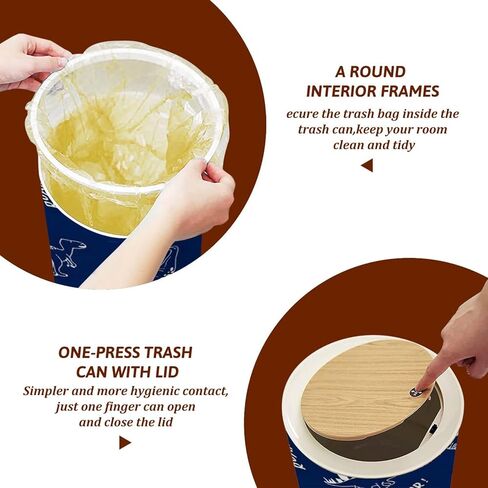 A ROUND
INTERIOR FRAMES

ecure the trash bag inside the trash can,keep your room clean and tidy

ONE-PRESS TRASH
CAN WITH LID

Simpler and more hygienic contact, just one finger can open and close the lid