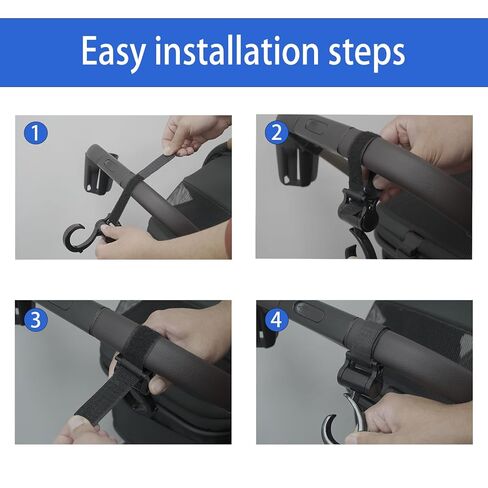 Easy installation steps

1

2

3

4