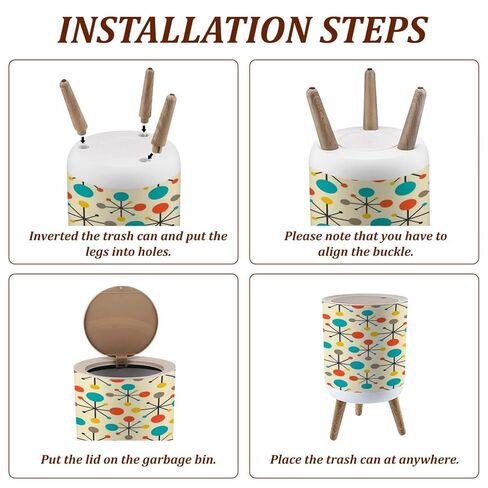 INSTALLATION STEPS

Inverted the trash can and put the legs into holes.

Please note that you have to align the buckle.

Put the lid on the garbage bin.

Place the trash can at anywhere.