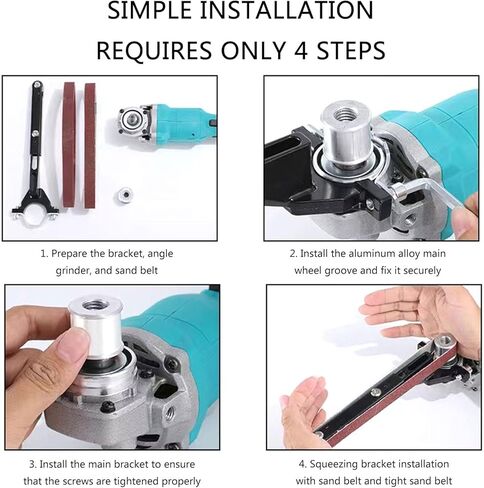 SIMPLE INSTALLATION
REQUIRES ONLY 4 STEPS

1. Prepare the bracket, angle grinder, and sand belt

2. Install the aluminum alloy main wheel groove and fix it securely

3. Install the main bracket to ensure that the screws are tightened properly

4. Squeezing bracket installation with sand belt and tight sand belt