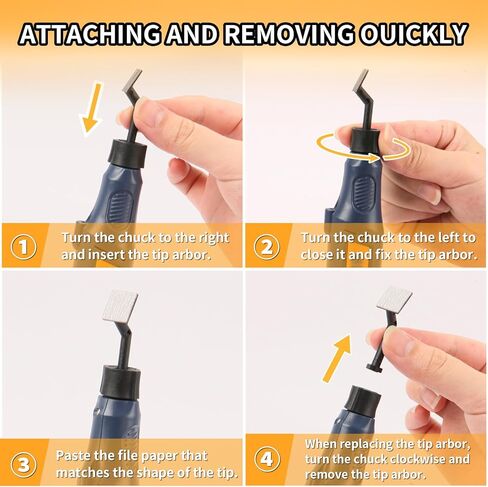 ATTACHING AND REMOVING OUICKLY

1 Turn the chuck to the right and insert the tip arbor.

2 Turn the chuck to the left to close it and fix the tip arbor.

3 Paste the file paper that matches the shape of the tip.

4 When replacing the tip arbor, turn the chuck clockwise and remove the tip arbor.