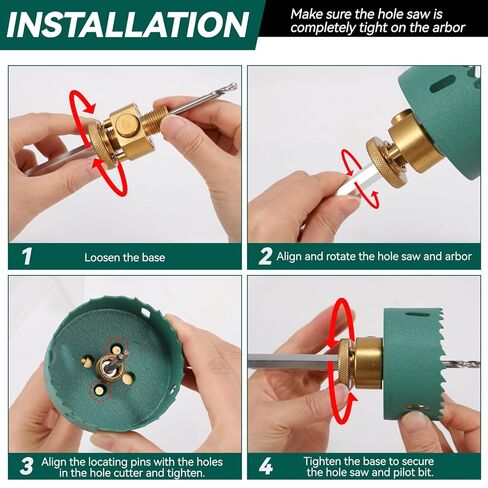 INSTALLATION

Make sure the hole saw is completely tight on the arbor

1 Loosen the base

2 Align and rotate the hole saw and arbor

3 Align the locating pins with the holes in the hole cutter and tighten.

4 Tighten the base to secure the hole saw and pilot bit.