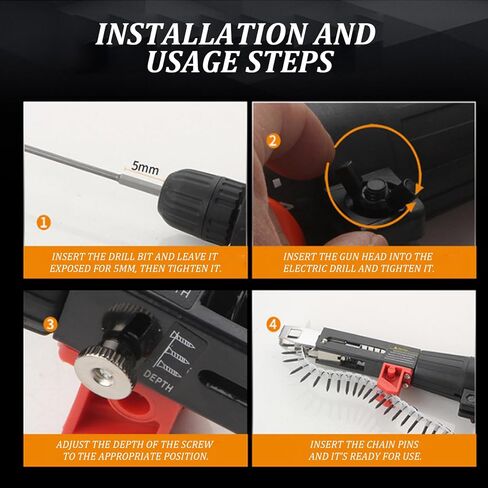 INSTALLATION AND USAGE STEPS

5mm

1

INSERT THE DRILL BIT AND LEAVE IT EXPOSED FOR 5MM, THEN TIGHTEN IT.

2

INSERT THE GUN HEAD INTO THE ELECTRIC DRILL AND TIGHTEN IT.

3

DEPTH

ADJUST THE DEPTH OF THE SCREW TO THE APPROPRIATE POSITION.

4

INSERT THE CHAIN PINS AND IT'S READY FOR USE.