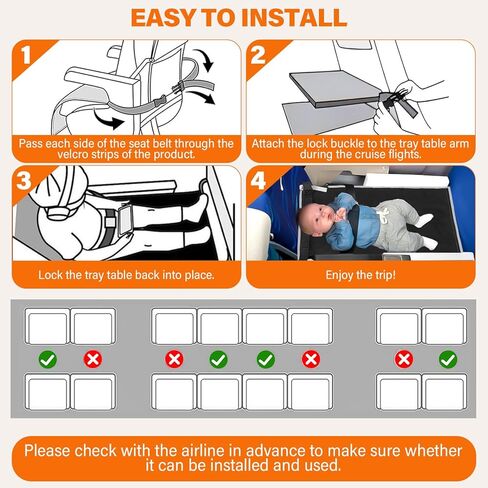 EASY TO INSTALL

1

Pass each side of the seat belt through the velcro strips of the product.

2

Attach the lock buckle to the tray table arm during the cruise flights.

3

Lock the tray table back into place.

4

Enjoy the trip!

Please check with the airline in advance to make sure whether it can be installed and used.