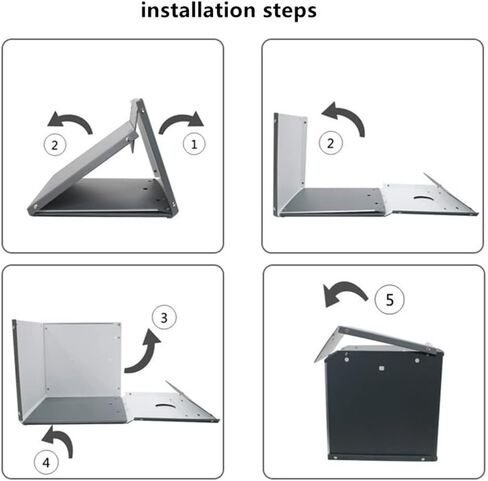 installation steps

2

1

2

3

4

5