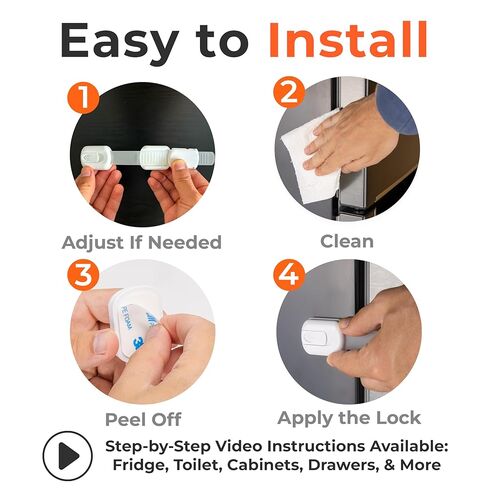 Easy to Install

1

Adjust If Needed

2

Clean

3

PE FOAM

3M

Peel Off

4

Apply the Lock

Step-by-Step Video Instructions Available: Fridge, Toilet, Cabinets, Drawers, & More