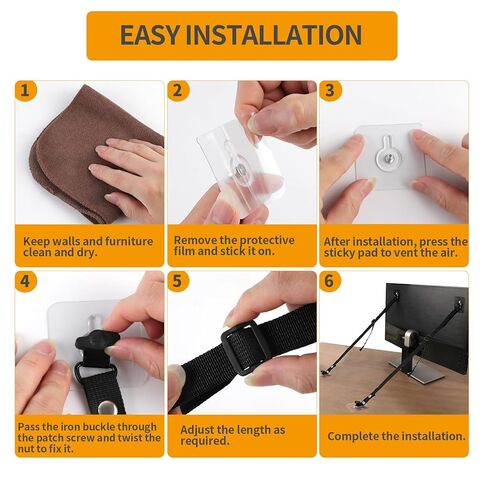 EASY INSTALLATION

1

Keep walls and furniture clean and dry.

2

Remove the protective film and stick it on.

3

After installation, press the sticky pad to vent the air.

4

Pass the iron buckle through the patch screw and twist the nut to fix it.

5

Adjust the length as required.

6

Complete the installation.