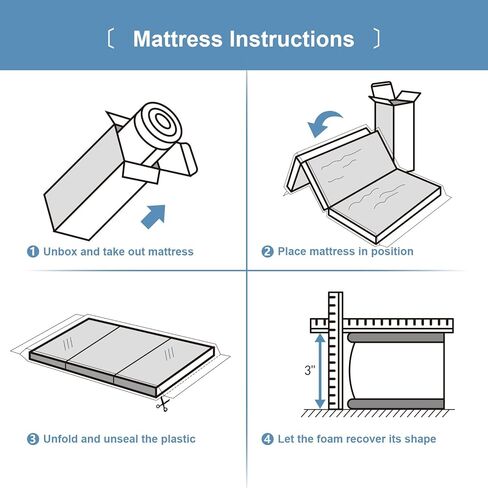 〔 Mattress Instructions 〕

1 Unbox and take out mattress

2 Place mattress in position

3 Unfold and unseal the plastic

3"

4 Let the foam recover its shape