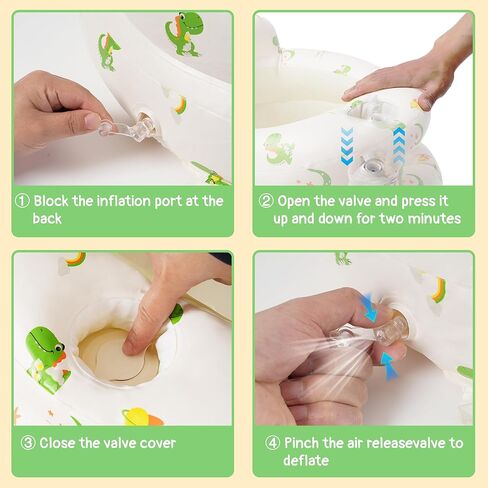 ① Block the inflation port at the back

② Open the valve and press it up and down for two minutes

③ Close the valve cover

④ Pinch the air releasevalve to deflate