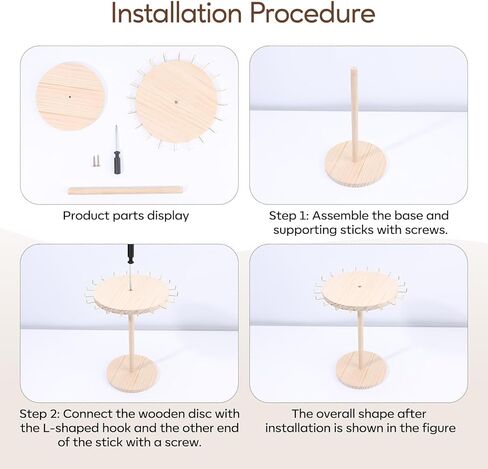 Installation Procedure

Product parts display

Step 1: Assemble the base and supporting sticks with screws.

Step 2: Connect the wooden disc with the L-shaped hook and the other end of the stick with a screw.

The overall shape after installation is shown in the figure