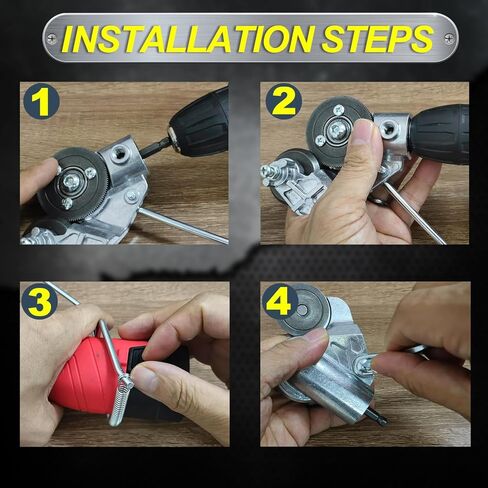 INSTALLATION STEPS

1

2

3

4