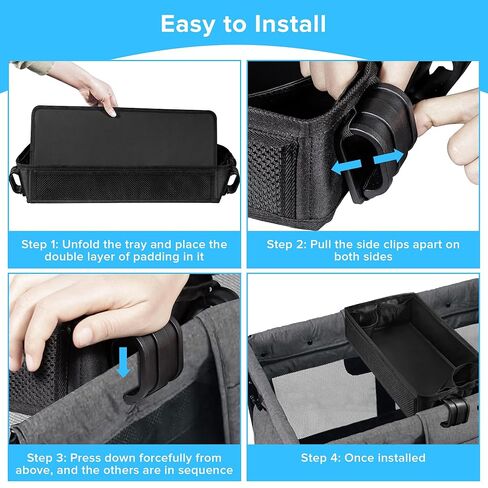 Easy to Install

Step 1: Unfold the tray and place the double layer of padding in it

Step 2: Pull the side clips apart on both sides

Step 3: Press down forcefully from above, and the others are in sequence

Step 4: Once installed