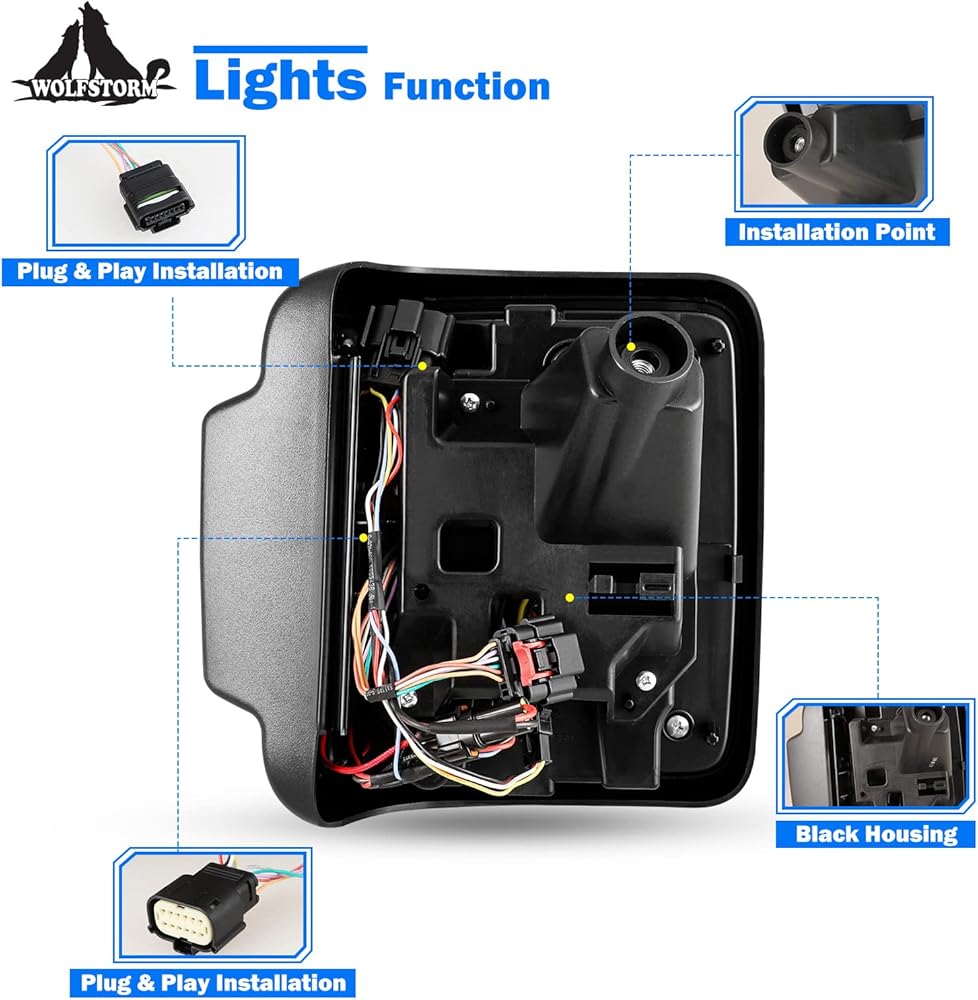 WOLFSTORM

Lights Function

Plug & Play Installation

Installation Point

Black Housing

Plug & Play Installation