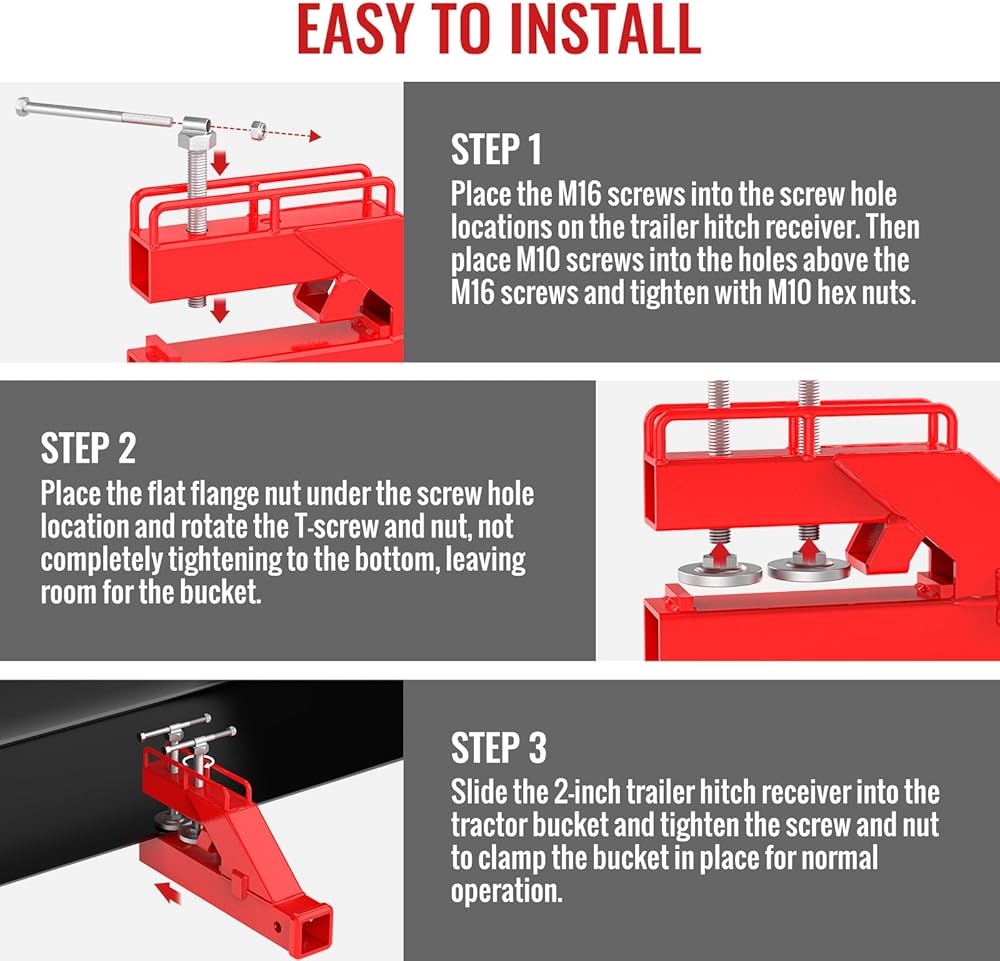 EASY TO INSTALL

STEP 1
Place the M16 screws into the screw hole locations on the trailer hitch receiver. Then place M10 screws into the holes above the M16 screws and tighten with M10 hex nuts.

STEP 2
Place the flat flange nut under the screw hole location and rotate the T-screw and nut, not completely tightening to the bottom, leaving room for the bucket.

STEP 3
Slide the 2-inch trailer hitch receiver into the tractor bucket and tighten the screw and nut to clamp the bucket in place for normal operation.