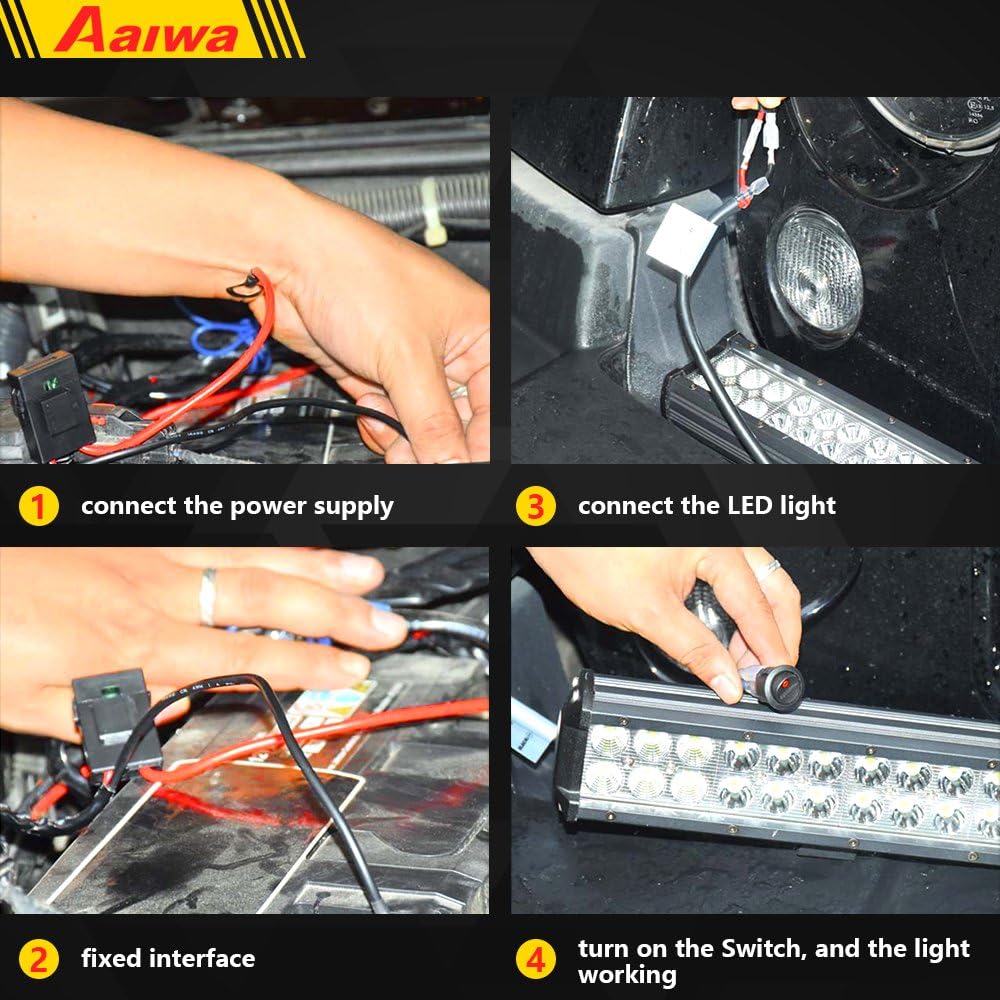 Aaiwa

1 connect the power supply

3 connect the LED light

2 fixed interface

4 turn on the Switch, and the light working