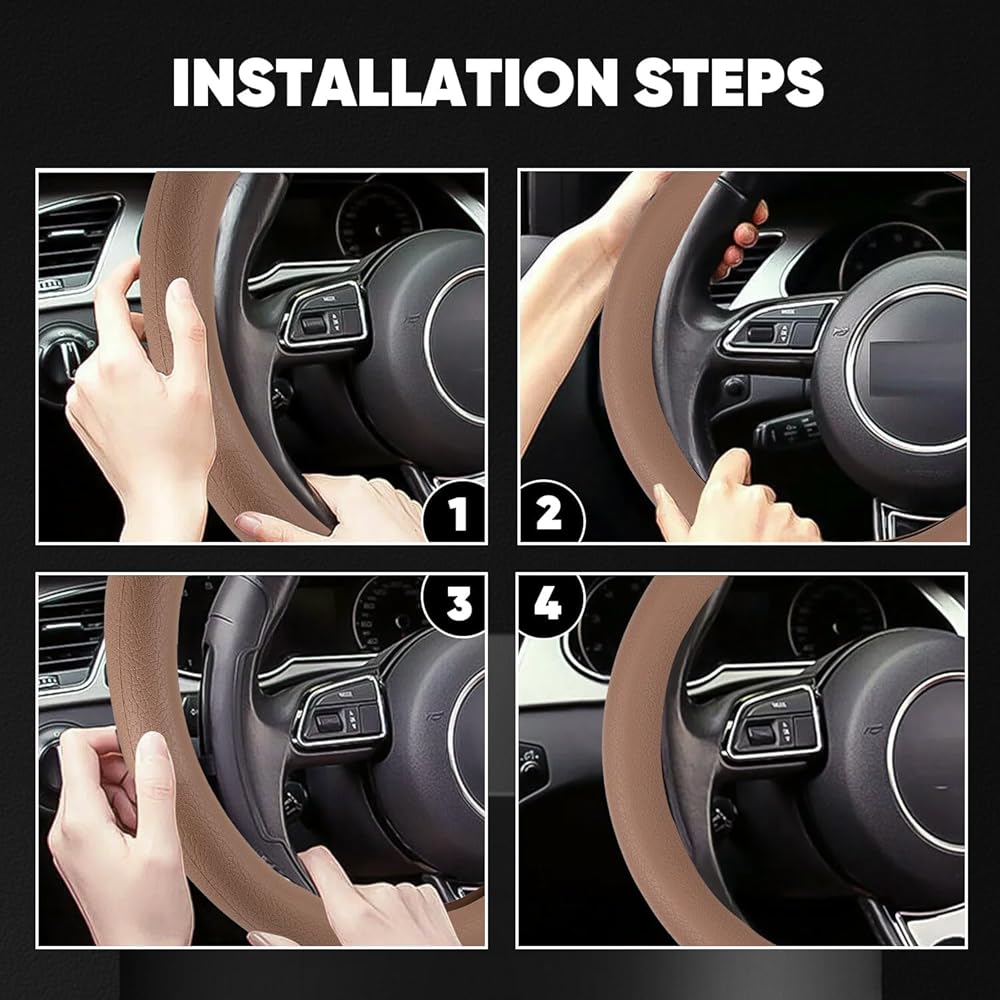 INSTALLATION STEPS

1

2

3

4