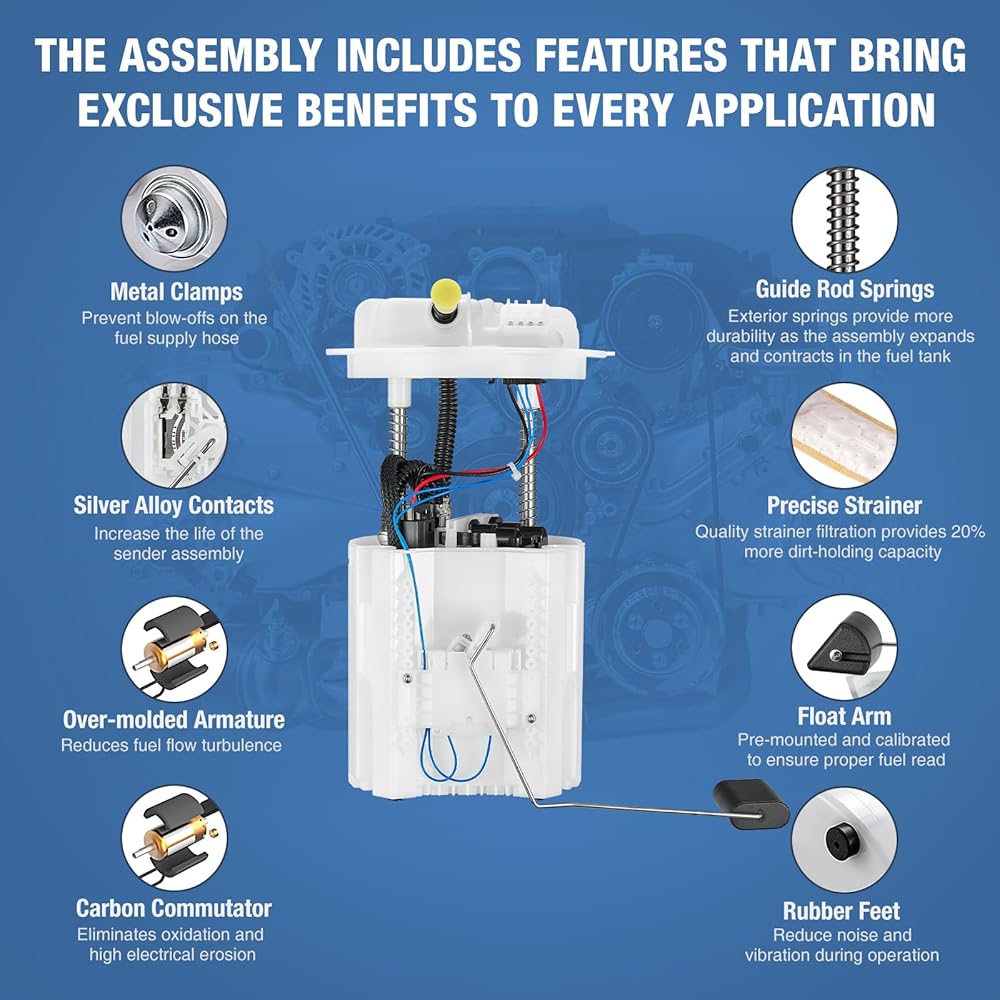 THE ASSEMBLY INCLUDES FEATURES THAT BRING EXCLUSIVE BENEFITS TO EVERY APPLICATION

Metal Clamps
Prevent blow-offs on the fuel supply hose

Silver Alloy Contacts
Increase the life of the sender assembly

Over-molded Armature
Reduces fuel flow turbulence

Carbon Commutator
Eliminates oxidation and high electrical erosion

Guide Rod Springs
Exterior springs provide more durability as the assembly expands and contracts in the fuel tank

Precise Strainer
Quality strainer filtration provides 20% more dirt-holding capacity

Float Arm
Pre-mounted and calibrated to ensure proper fuel read

Rubber Feet
Reduce noise and vibration during operation