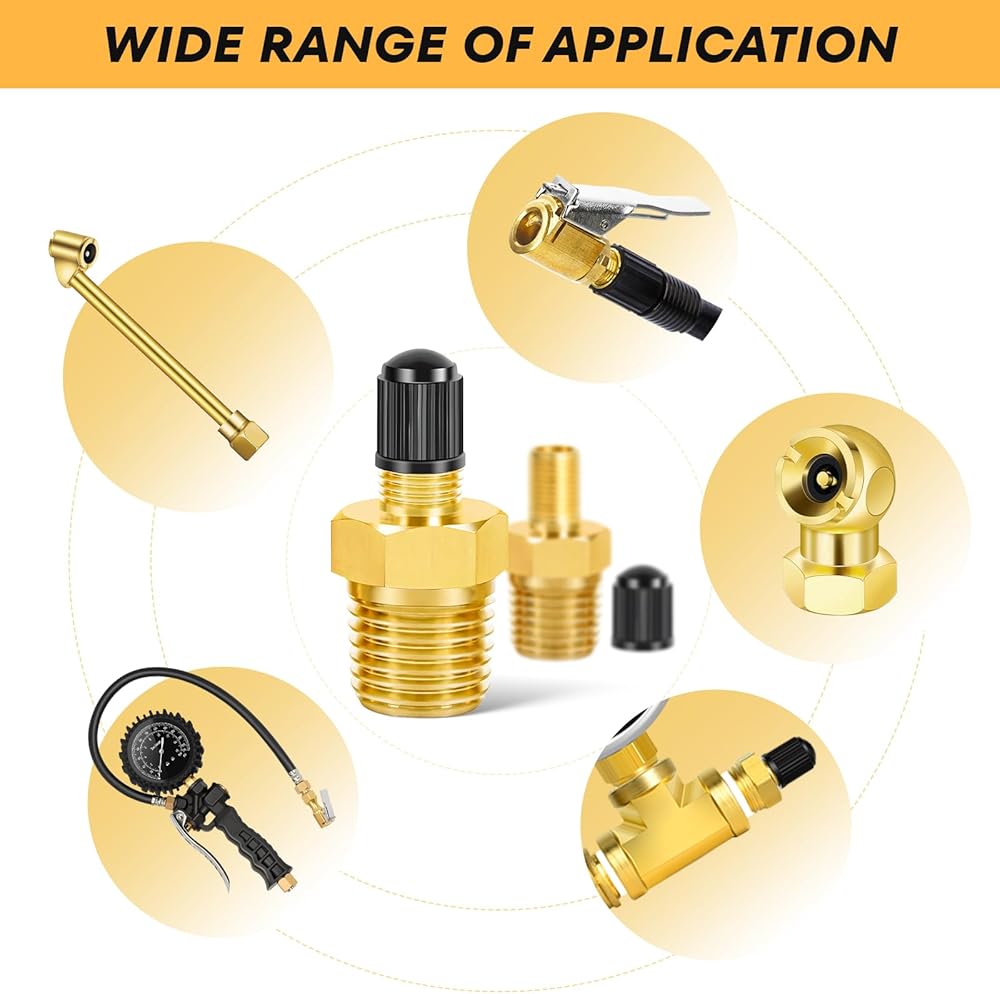 WIDE RANGE OF APPLICATION