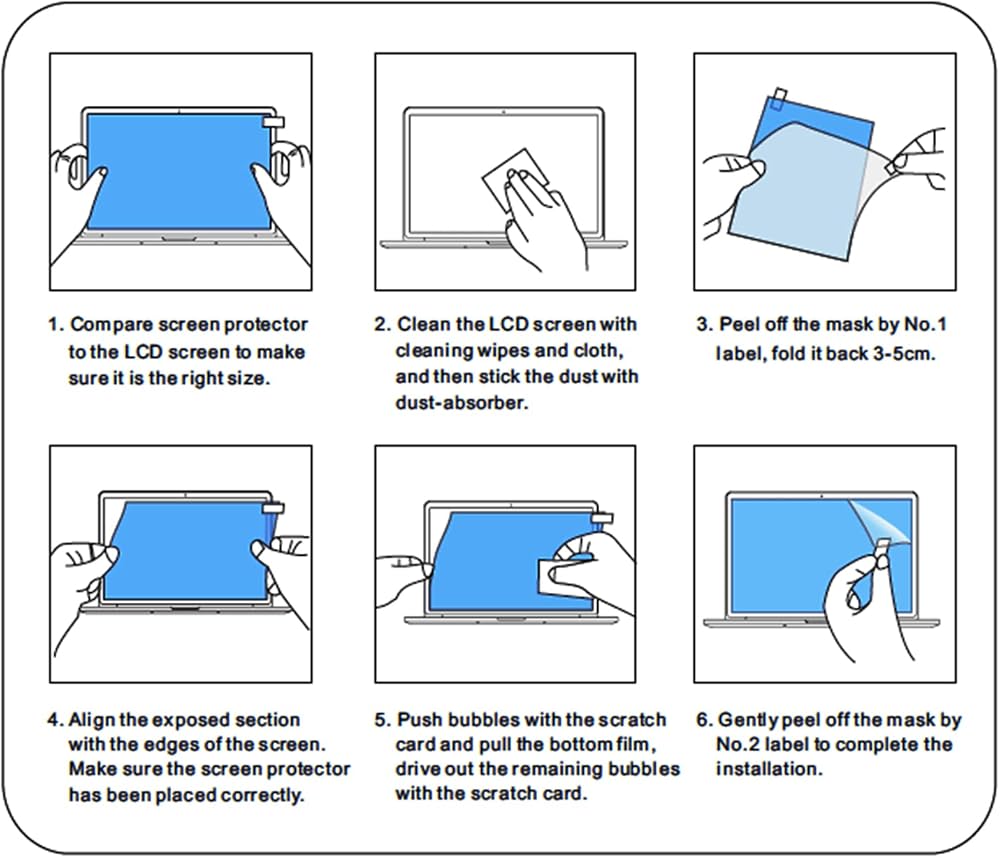 1. Compare screen protector to the LCD screen to make sure it is the right size.

2. Clean the LCD screen with cleaning wipes and cloth, and then stick the dust with dust-absorber.

3. Peel off the mask by No.1 label, fold it back 3-5cm.

4. Align the exposed section with the edges of the screen. Make sure the screen protector has been placed correctly.

5. Push bubbles with the scratch card and pull the bottom film, drive out the remaining bubbles with the scratch card.

6. Gently peel off the mask by No.2 label to complete the installation.