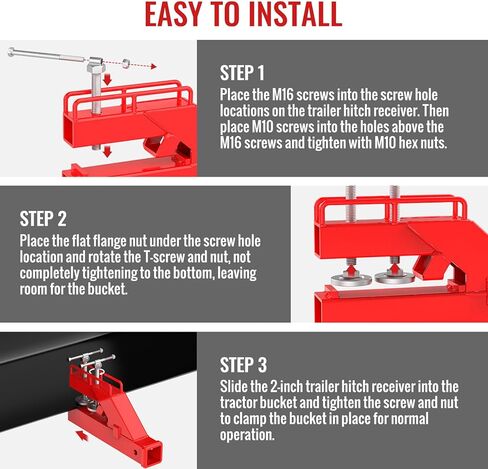 EASY TO INSTALL

STEP 1
Place the M16 screws into the screw hole locations on the trailer hitch receiver. Then place M10 screws into the holes above the M16 screws and tighten with M10 hex nuts.

STEP 2
Place the flat flange nut under the screw hole location and rotate the T-screw and nut, not completely tightening to the bottom, leaving room for the bucket.

STEP 3
Slide the 2-inch trailer hitch receiver into the tractor bucket and tighten the screw and nut to clamp the bucket in place for normal operation.