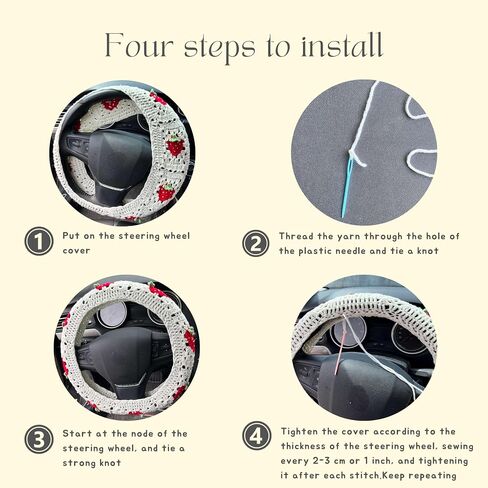 Four steps to install

1 Put on the steering wheel cover

2 Thread the yarn through the hole of the plastic needle and tie a knot

3 Start at the node of the steering wheel, and tie a strong knot

4 Tighten the cover according to the thickness of the steering wheel, sewing every 2-3 cm or 1 inch, and tightening it after each stitch.Keep repeating