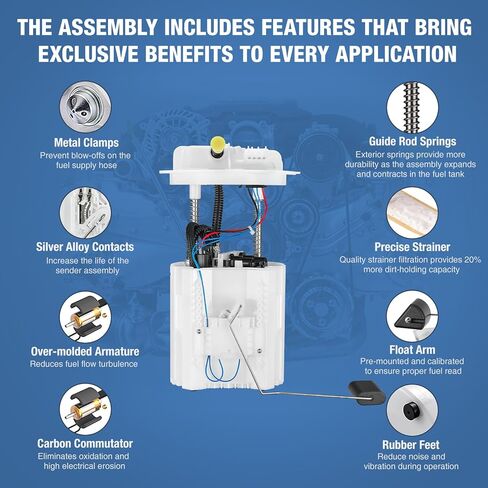 THE ASSEMBLY INCLUDES FEATURES THAT BRING EXCLUSIVE BENEFITS TO EVERY APPLICATION

Metal Clamps
Prevent blow-offs on the fuel supply hose

Silver Alloy Contacts
Increase the life of the sender assembly

Over-molded Armature
Reduces fuel flow turbulence

Carbon Commutator
Eliminates oxidation and high electrical erosion

Guide Rod Springs
Exterior springs provide more durability as the assembly expands and contracts in the fuel tank

Precise Strainer
Quality strainer filtration provides 20% more dirt-holding capacity

Float Arm
Pre-mounted and calibrated to ensure proper fuel read

Rubber Feet
Reduce noise and vibration during operation