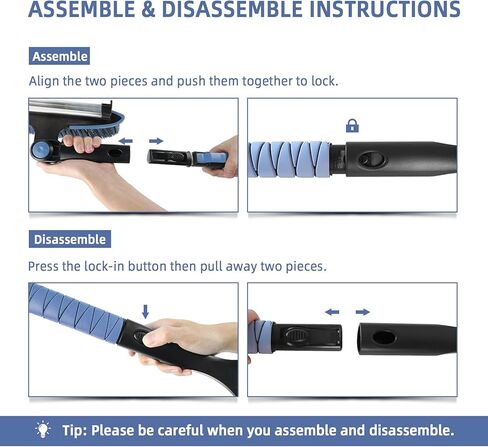 ASSEMBLE & DISASSEMBLE INSTRUCTIONS

Assemble

Align the two pieces and push them together to lock.

Disassemble

Press the lock-in button then pull away two pieces.

Tip: Please be careful when you assemble and disassemble.