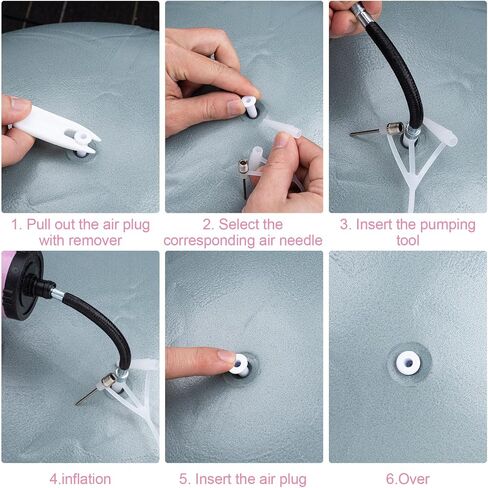 1. Pull out the air plug with remover

2. Select the corresponding air needle

3. Insert the pumping tool

4.inflation

5. Insert the air plug

6.Over