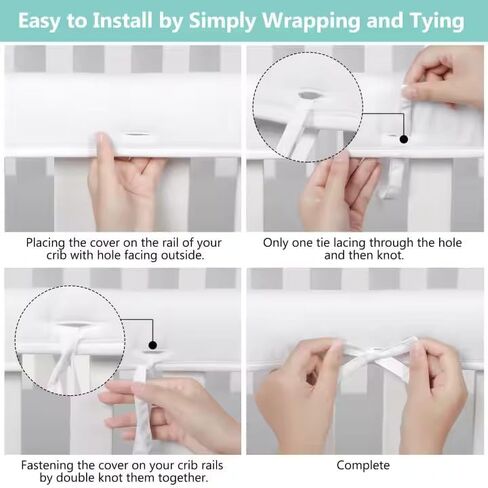 Easy to Install by Simply Wrapping and Tying

Placing the cover on the rail of your crib with hole facing outside.

Only one tie lacing through the hole and then knot.

Fastening the cover on your crib rails by double knot them together.

Complete