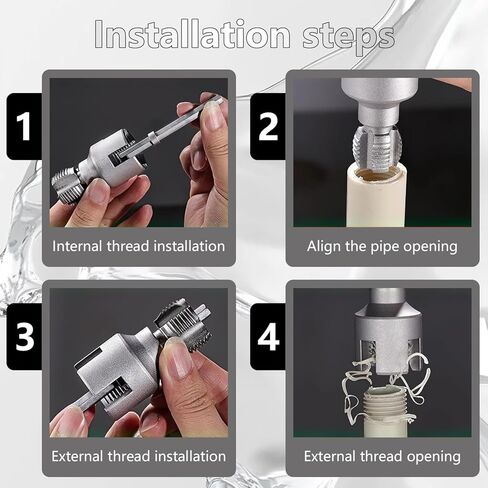 Installation steps

1

Internal thread installation

2

Align the pipe opening

3

External thread installation

4

External thread opening