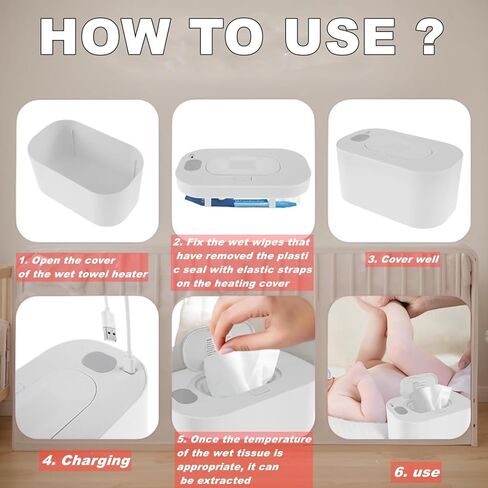 HOW TO USE ?

1. Open the cover of the wet towel heater

2. Fix the wet wipes that have removed the plasti c seal with elastic straps on the heating cover

3. Cover well

4. Charging

5. Once the temperature of the wet tissue is appropriate, it can be extracted

6. use