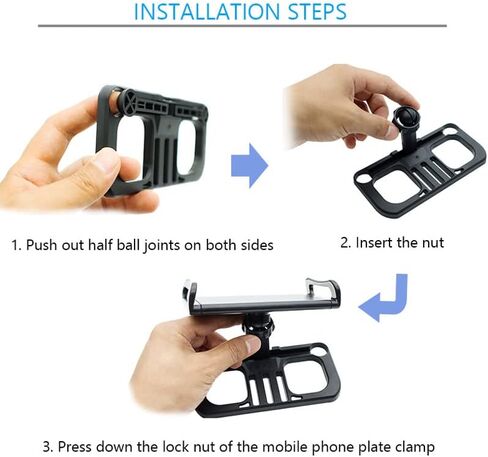 INSTALLATION STEPS

1. Push out half ball joints on both sides

2. Insert the nut

3. Press down the lock nut of the mobile phone plate clamp