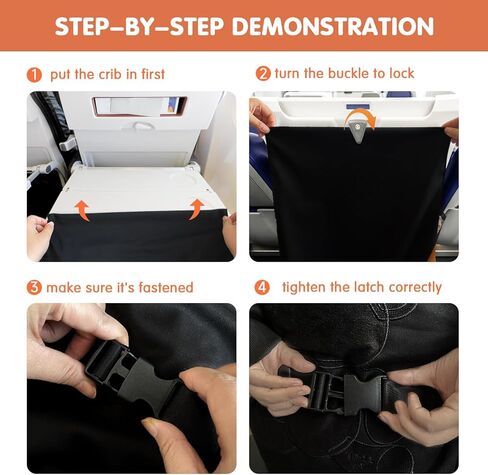 STEP–BY–STEP DEMONSTRATION

1 put the crib in first

2 turn the buckle to lock

3 make sure it's fastened

4 tighten the latch correctly