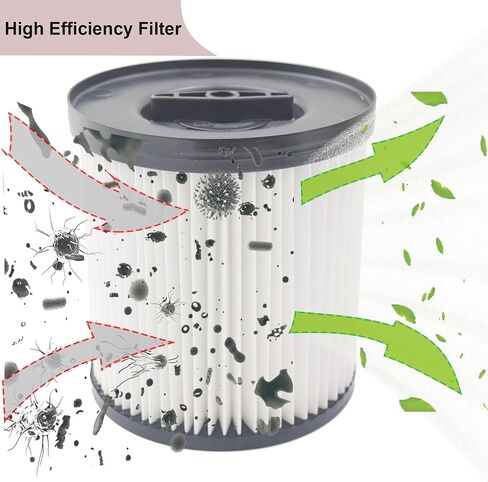 High Efficiency Filter