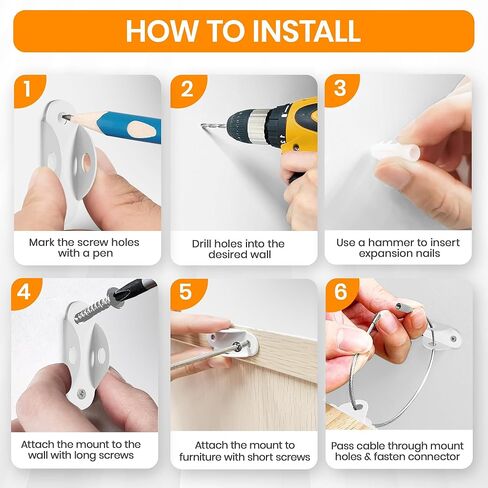 HOW TO INSTALL

1

Mark the screw holes with a pen

2

Drill holes into the desired wall

3

Use a hammer to insert expansion nails

4

Attach the mount to the wall with long screws

5

Attach the mount to furniture with short screws

6

Pass cable through mount holes & fasten connector