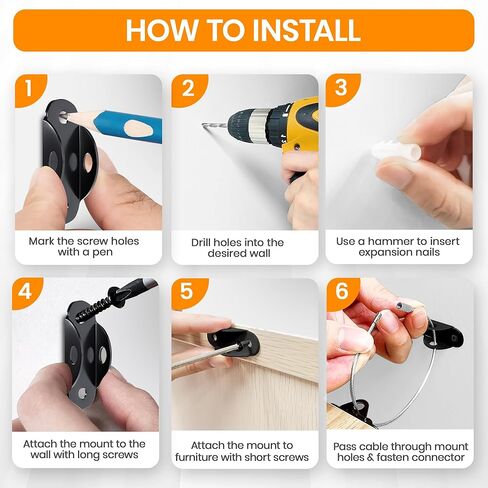 HOW TO INSTALL

1

Mark the screw holes with a pen

2

Drill holes into the desired wall

3

Use a hammer to insert expansion nails

4

Attach the mount to the wall with long screws

5

Attach the mount to furniture with short screws

6

Pass cable through mount holes & fasten connector