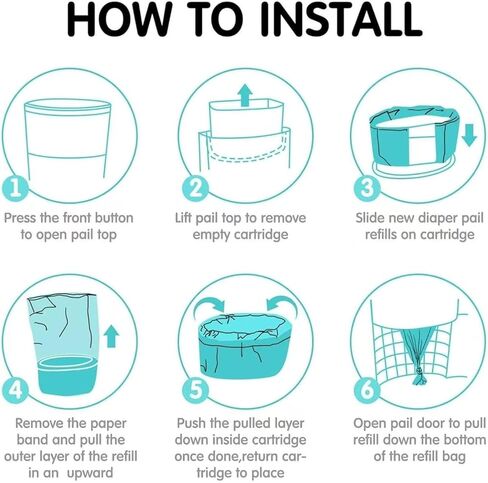 HOW TO INSTALL

1
Press the front button to open pail top

2
Lift pail top to remove empty cartridge

3
Slide new diaper pail refills on cartridge

4
Remove the paper band and pull the outer layer of the refill in an upward

5
Push the pulled layer down inside cartridge once done,return cartridge to place

6
Open pail door to pull refill down the bottom of the refill bag