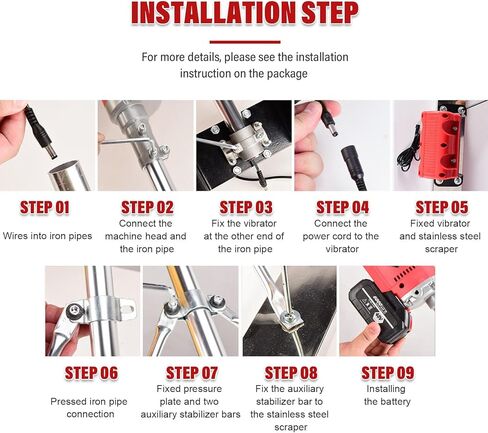 INSTALLATION STEP

For more details, please see the installation instruction on the package

STEP 01
Wires into iron pipes

STEP 02
Connect the machine head and the iron pipe

STEP 03
Fix the vibrator at the other end of the iron pipe

STEP 04
Connect the power cord to the vibrator

STEP 05
Fixed vibrator and stainless steel scraper

STEP 06
Pressed iron pipe connection

STEP 07
Fixed pressure plate and two auxiliary stabilizer bars

STEP 08
Fix the auxiliary stabilizer bar to the stainless steel scraper

STEP 09
Installing the battery