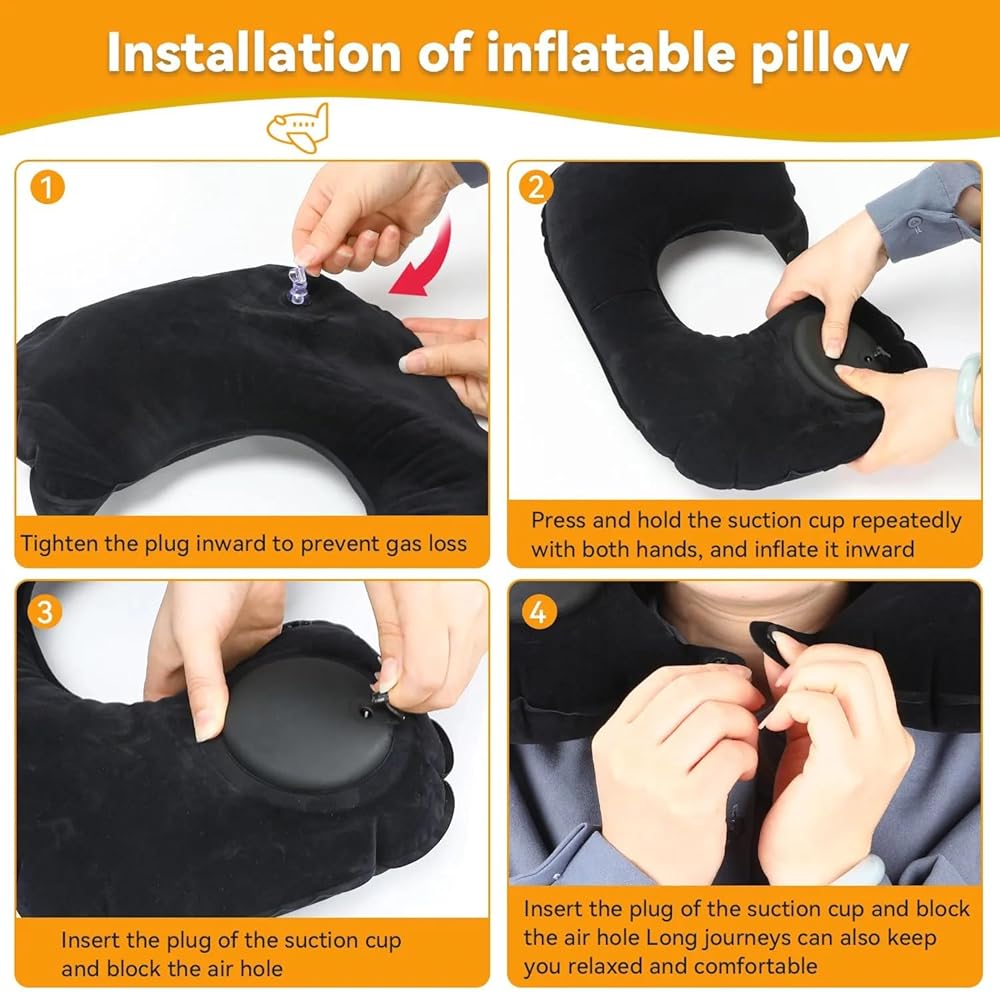 Installation of inflatable pillow

1

Tighten the plug inward to prevent gas loss

2

Press and hold the suction cup repeatedly with both hands, and inflate it inward

3

Insert the plug of the suction cup and block the air hole

4

Insert the plug of the suction cup and block the air hole Long journeys can also keep you relaxed and comfortable