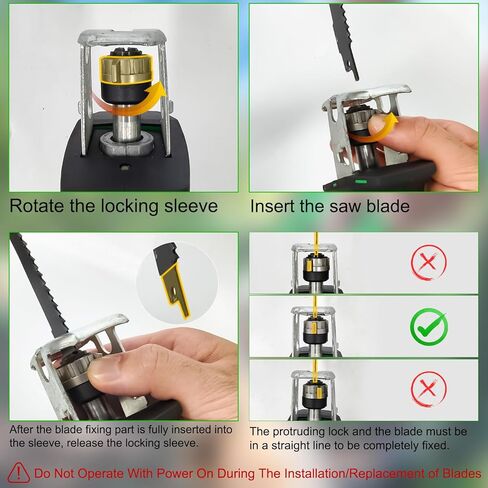 Rotate the locking sleeve

Insert the saw blade

After the blade fixing part is fully inserted into the sleeve, release the locking sleeve.

The protruding lock and the blade must be in a straight line to be completely fixed.

Do Not Operate With Power On During The Installation/Replacement of Blades