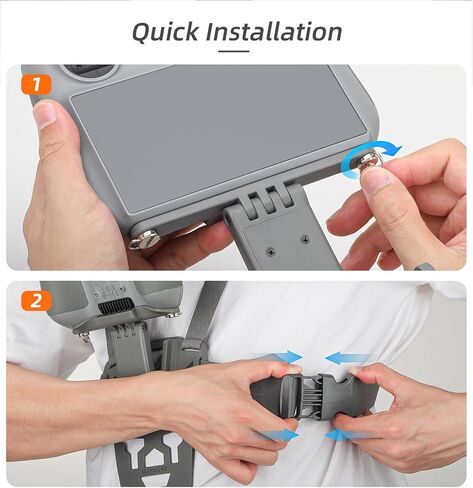 Quick Installation

1

2