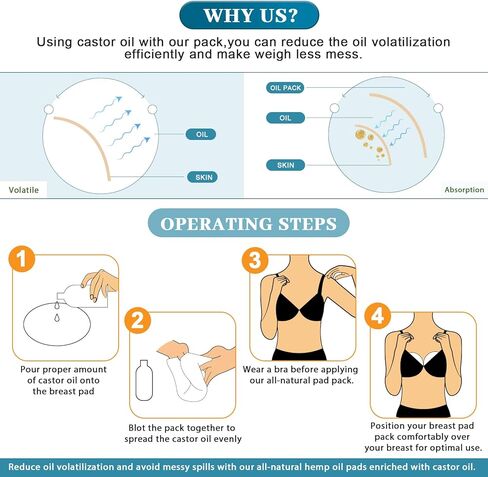 WHY US?

Using castor oil with our pack,you can reduce the oil volatilization efficiently and make weigh less mess.

OIL

SKIN

Volatile

OIL PACK

OIL

SKIN

Absorption

OPERATING STEPS

1

Pour proper amount of castor oil onto the breast pad

2

Blot the pack together to spread the castor oil evenly

3

Wear a bra before applying our all-natural pad pack.

4

Position your breast pad pack comfortably over your breast for optimal use.

Reduce oil volatilization and avoid messy spills with our all-natural hemp oil pads enriched with castor oil.